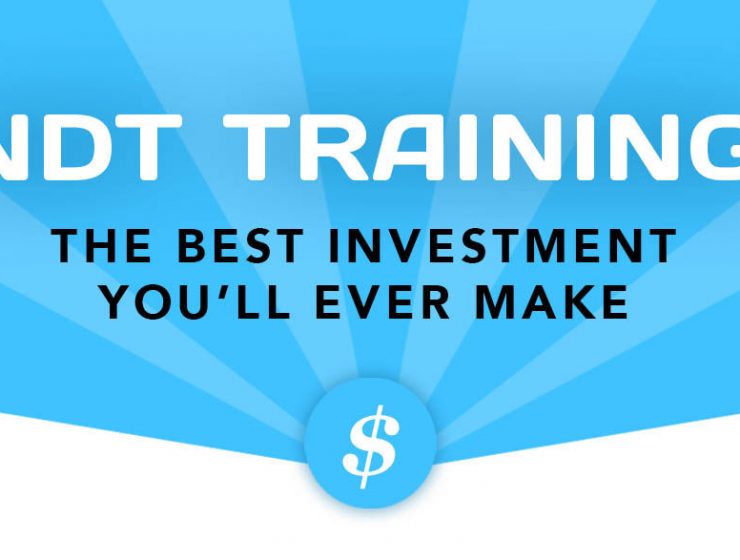 NDT TRAINING
THE BEST INVESTMENT YOU'LL EVER MAKE
$