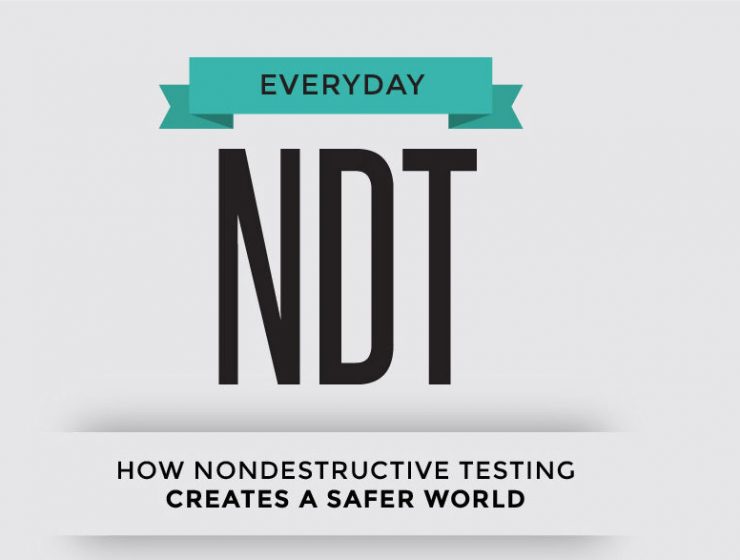 EVERYDAY

NDT

HOW NONDESTRUCTIVE TESTING
CREATES A SAFER WORLD